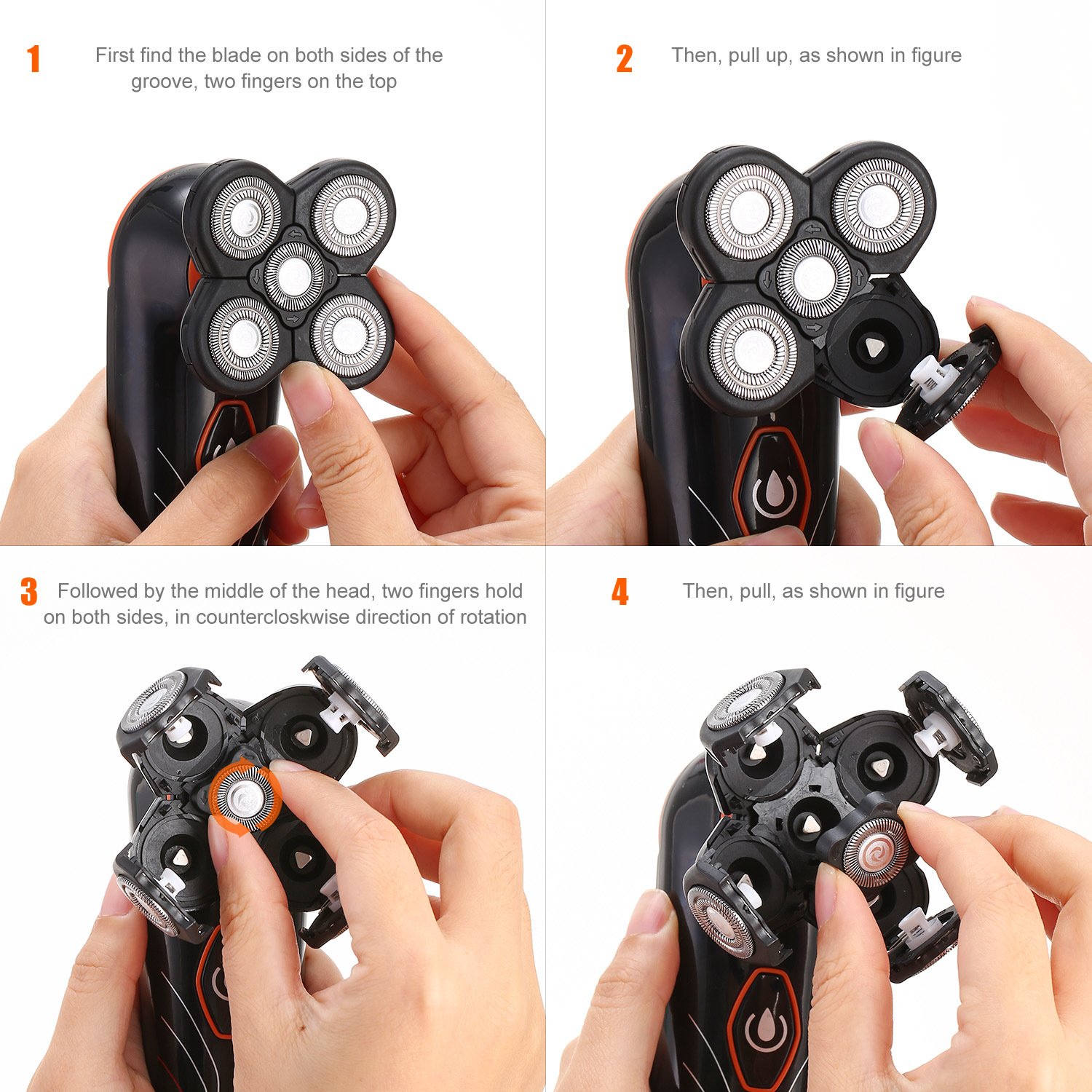 1 First find the blade on both sides of the groove, two fingers on the top

2 Then, pull up, as shown in figure

3 Followed by the middle of the head, two fingers hold on both sides, in countercloskwise direction of rotation

4 Then, pull, as shown in figure