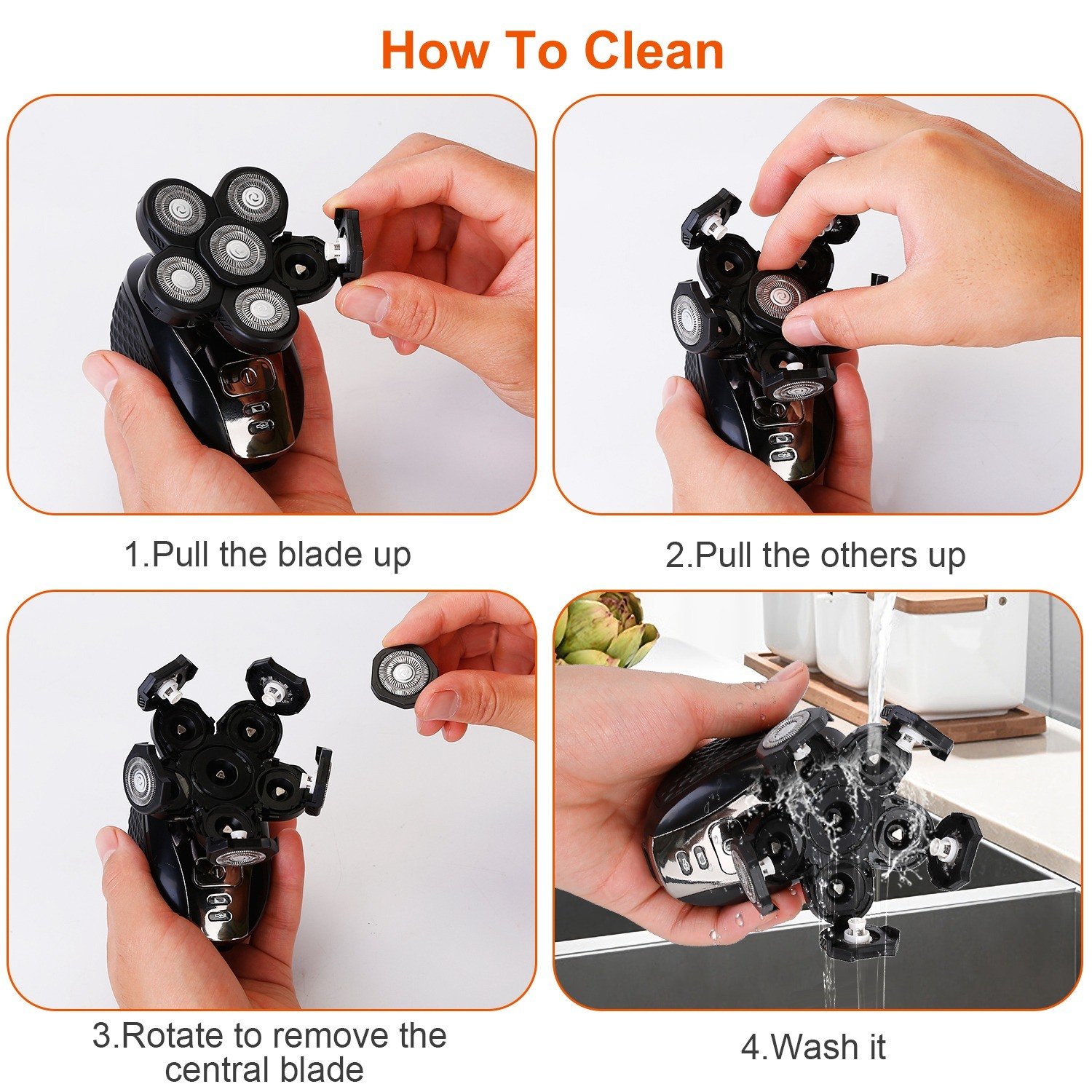 How To Clean

1.Pull the blade up

2.Pull the others up

3.Rotate to remove the central blade

4.Wash it