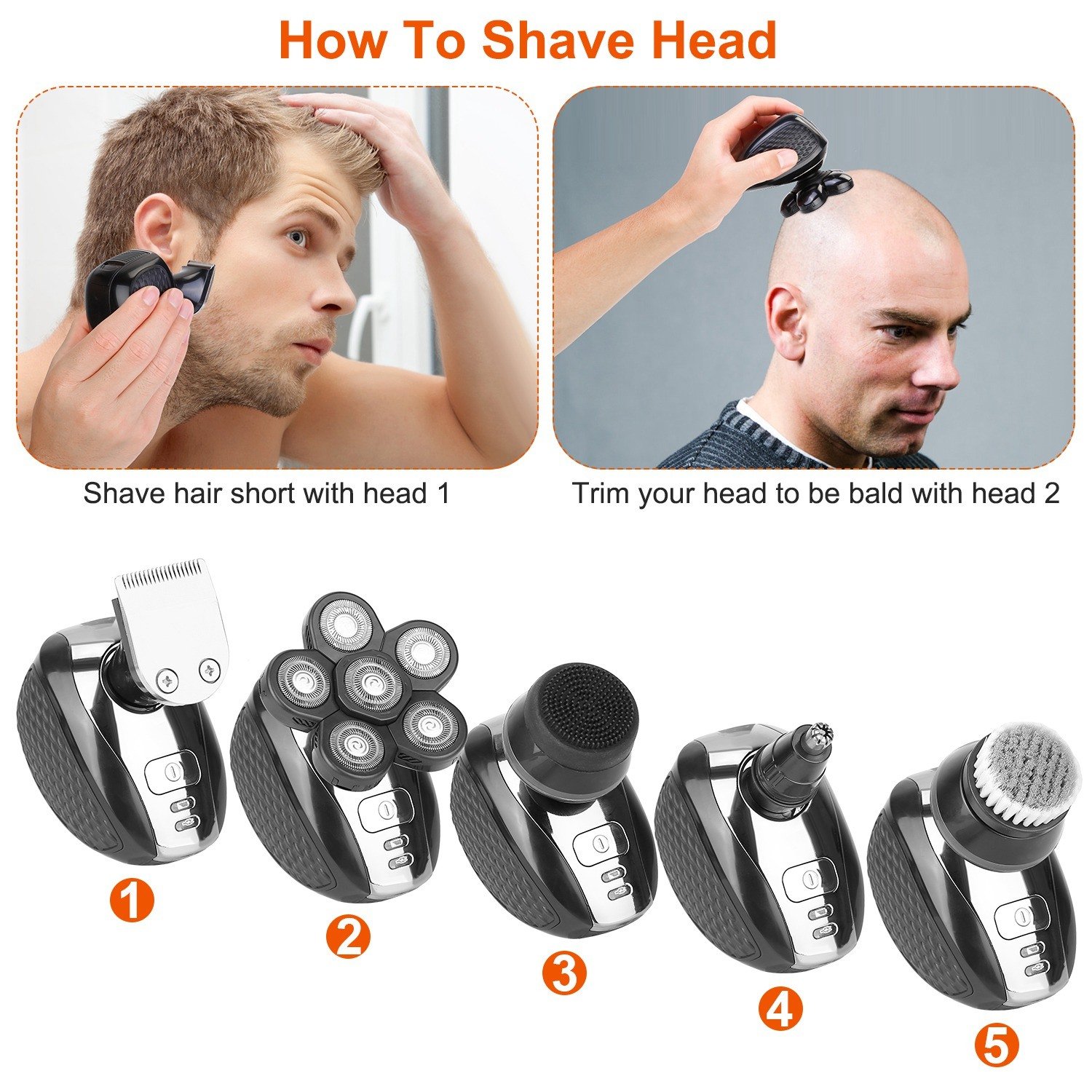 How To Shave Head

Shave hair short with head 1

Trim your head to be bald with head 2

1

2

3

4

5